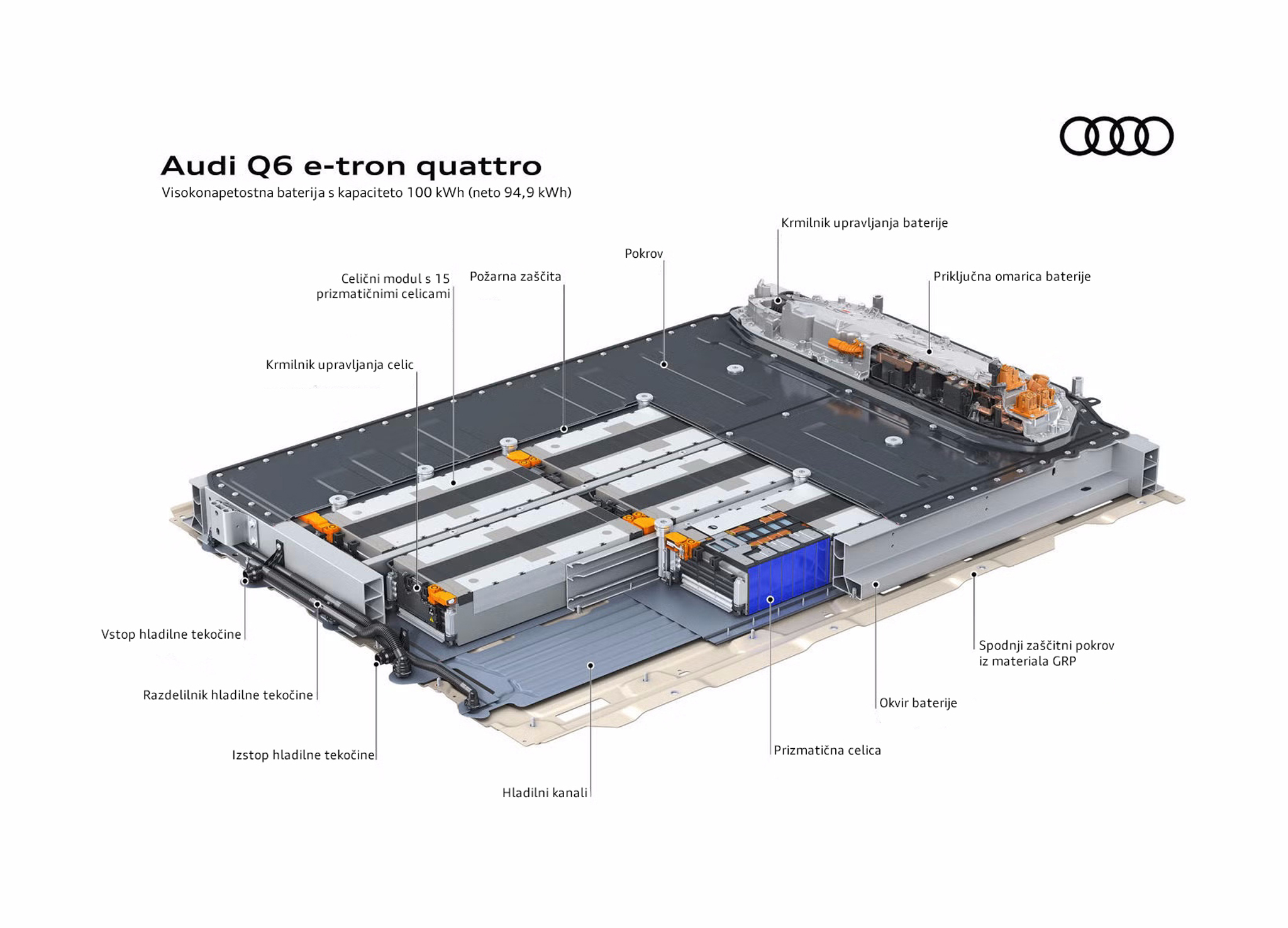 Audi Q6 e-tron quattro
Visokonapetostna baterija s kapaciteto 100 kWh (neto 94,9 kWh)

Krmilnik upravljanja baterije

Pokrov

Celični modul s 15 prizmatičnimi celicami

Požarna zaščita

Priključna omarica baterije

Krmilnik upravljanja celic

Vstop hladilne tekočine

Razdelilnik hladilne tekočine

Izstop hladilne tekočine

Hladilni kanali

Prizmatična celica

Okvir baterije

Spodnji zaščitni pokrov iz materiala GRP